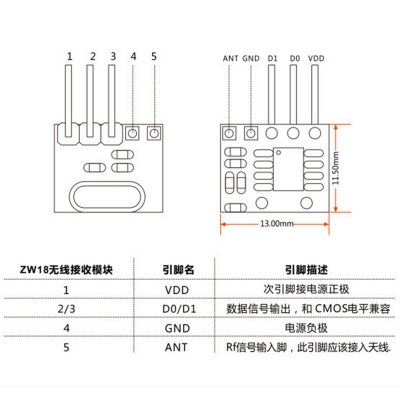 1 2 3 4 5

ANT GND D1 D0 VDD

11.50mm

13.00mm

| ZW18无线接收模块 | 引脚名 | 引脚描述 |
|---|---|---|
| 1 | VDD | 次引脚接电源正极 |
| 2/3 | D0/D1 | 数据信号输出，和 CMOS电平兼容 |
| 4 | GND | 电源负极 |
| 5 | ANT | Rf信号输入脚，此引脚应该接入天线. |